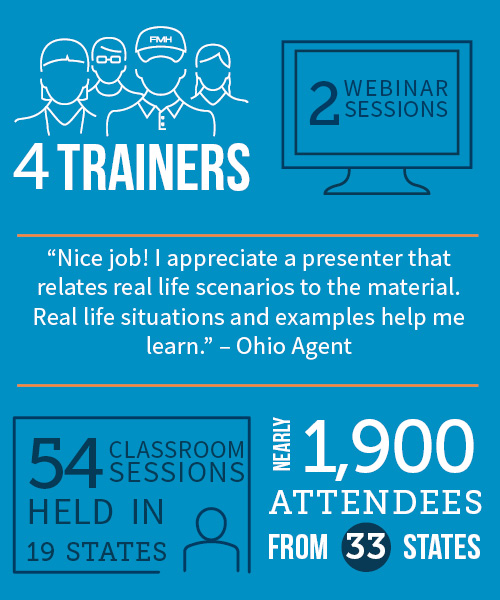 FMH

4 TRAINERS

2 WEBINAR SESSIONS

“Nice job! I appreciate a presenter that relates real life scenarios to the material. Real life situations and examples help me learn.” – Ohio Agent

54 CLASSROOM SESSIONS HELD IN 19 STATES

NEARLY 1,900 ATTENDEES FROM 33 STATES